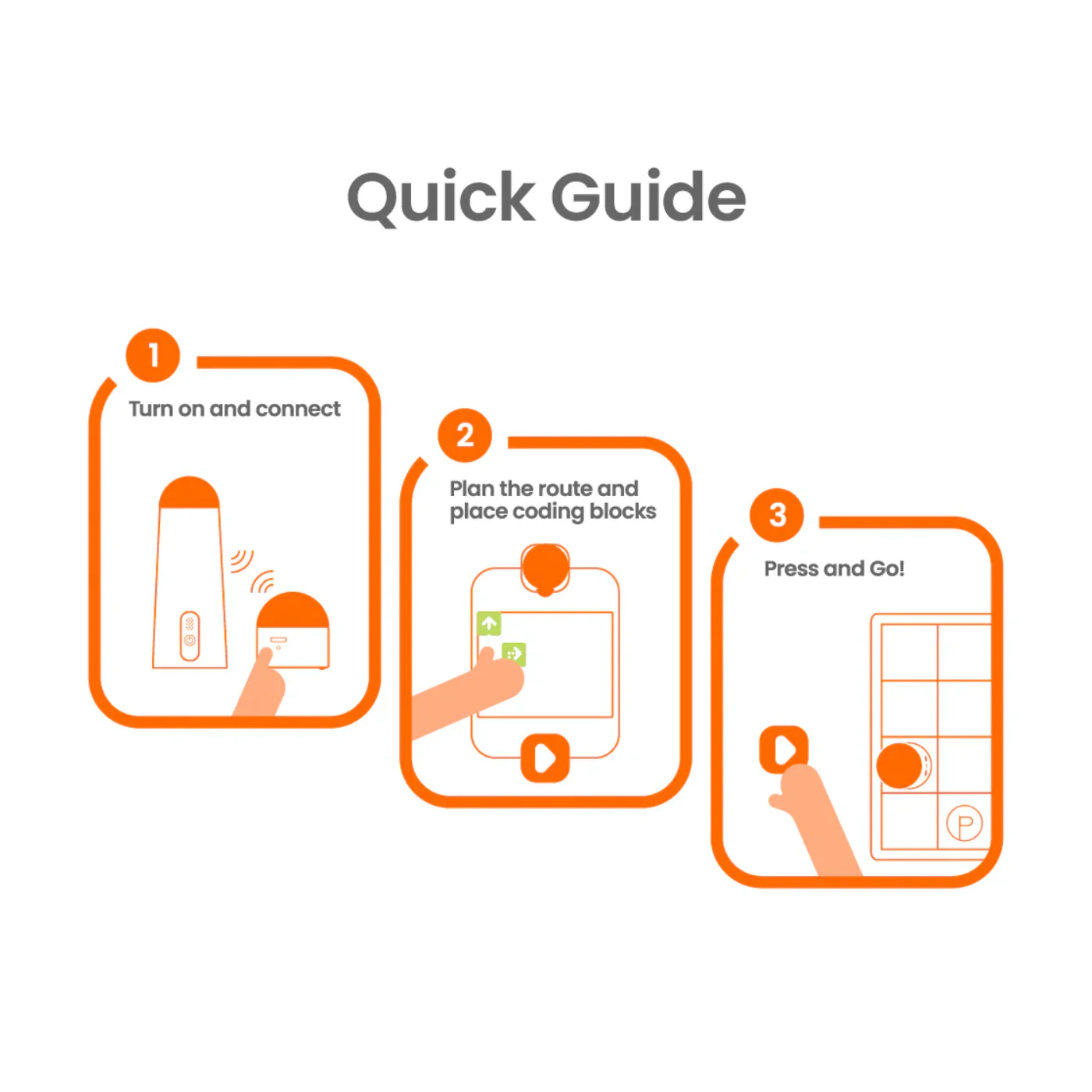 Quick Guide

1
Turn on and connect

2
Plan the route and place coding blocks

3
Press and Go!

P