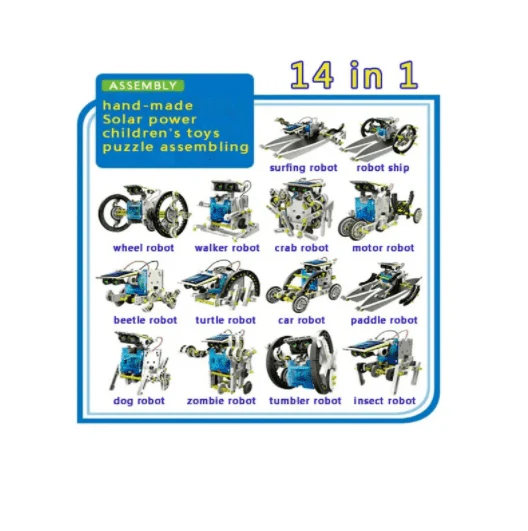 14 in 1

ASSEMBLY

hand-made
Solar power
children's toys
puzzle assembling

surfing robot
robot ship

wheel robot
walker robot
crab robot
motor robot

beetle robot
turtle robot
car robot
paddle robot

dog robot
zombie robot
tumbler robot
insect robot